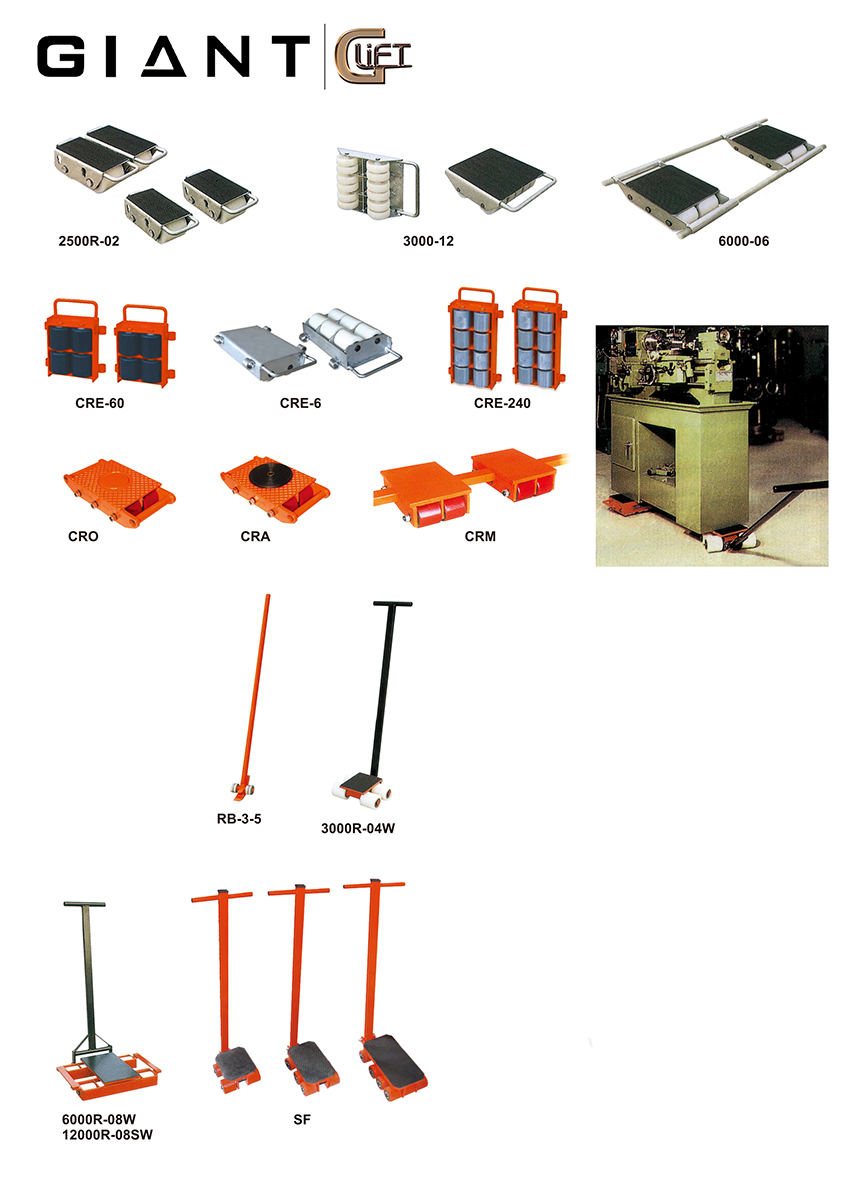 GIANT LIFT

2500R-02

3000-12

6000-06

CRE-60

CRE-6

CRE-240

CRO

CRA

CRM

RB-3-5

3000R-04W

6000R-08W
12000R-08SW

SF